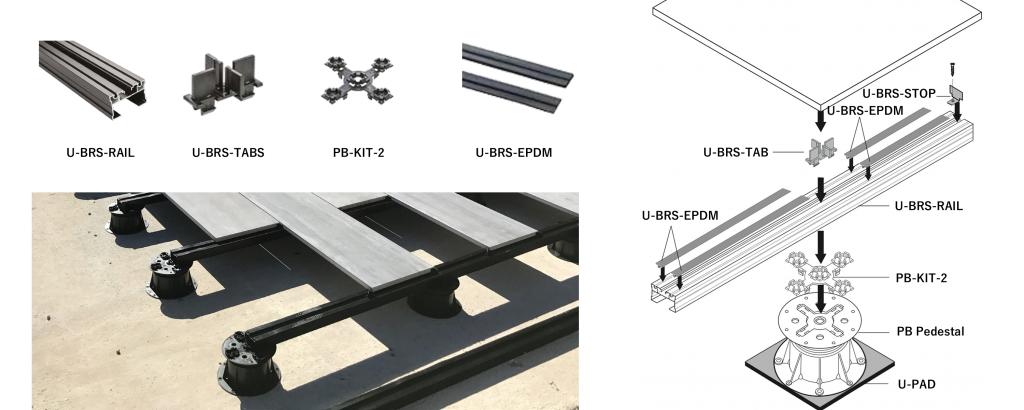 U-BRS-RAIL

U-BRS-TABS

PB-KIT-2

U-BRS-EPDM

U-BRS-STOP

U-BRS-EPDM

U-BRS-TAB

U-BRS-EPDM

U-BRS-RAIL

PB-KIT-2

PB Pedestal

U-PAD